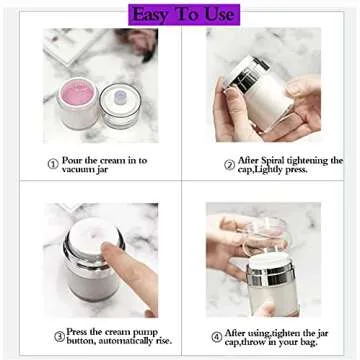 Easy To Use

① Pour the cream in to vacuum jar

② After Spiral tightening the cap,Lightly press.

③ Press the cream pump button, automatically rise.

④ After using,tighten the jar cap,throw in your bag.