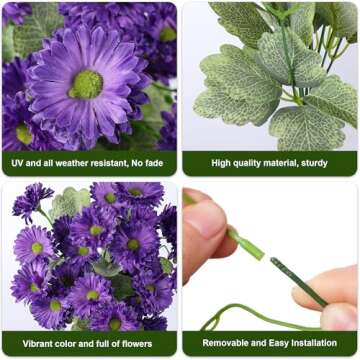 UV and all weather resistant, No fade

High quality material, sturdy

Vibrant color and full of flowers

Removable and Easy Installation