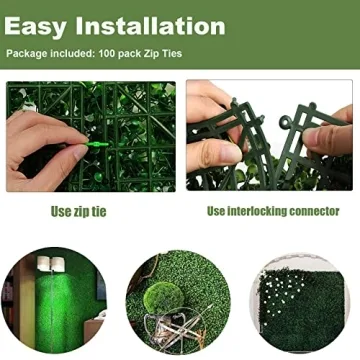 Easy Installation

Package included: 100 pack Zip Ties

Use zip tie

Use interlocking connector