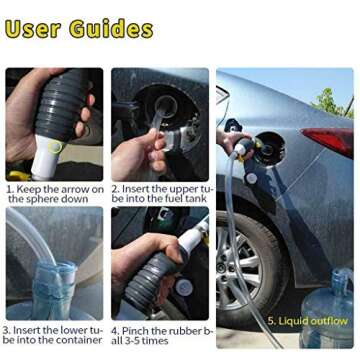 User Guides

1. Keep the arrow on the sphere down

2. Insert the upper tube into the fuel tank

3. Insert the lower tube into the container

4. Pinch the rubber ball 3-5 times

5. Liquid outflow