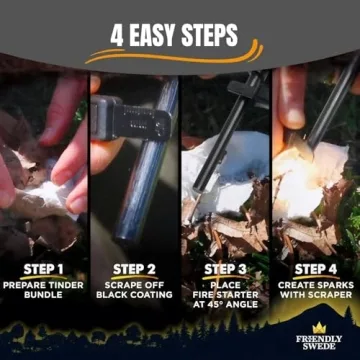 4 EASY STEPS

STEP 1
PREPARE TINDER BUNDLE

STEP 2
SCRAPE OFF BLACK COATING

STEP 3
PLACE FIRE STARTER AT 45° ANGLE

STEP 4
CREATE SPARKS WITH SCRAPER

FRIENDLY SWEDE