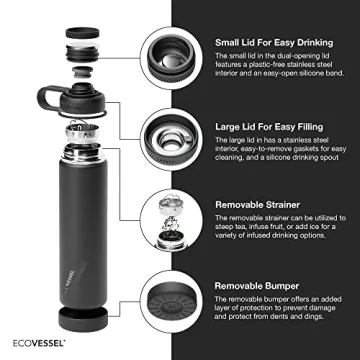 Small Lid For Easy Drinking

The small lid in the dual-opening lid features a plastic-free stainless steel interior and an easy-open silicone band.

Large Lid For Easy Filling

The large lid in has a stainless steel interior, easy-to-remove gaskets for easy cleaning, and a silicone drinking spout

Removable Strainer

The removable strainer can be utilized to steep tea, infuse fruit, or add ice for a variety of infused drinking options.

Removable Bumper

The removable bumper offers an added layer of protection to prevent damage and protect from dents and dings.

ECOVESSEL

ECOVESSEL