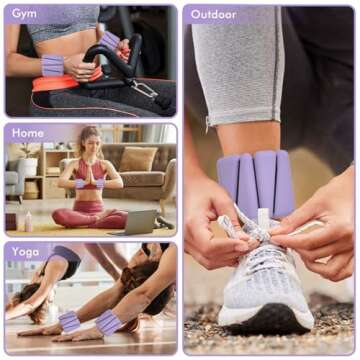 Gym

Home

Yoga

Outdoor