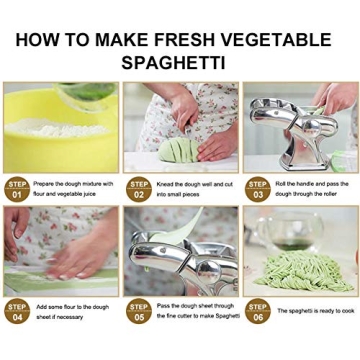 HOW TO MAKE FRESH VEGETABLE SPAGHETTI

STEP 01 Prepare the dough mixture with flour and vegetable juice

STEP 02 Knead the dough well and cut into small pieces

STEP 03 Roll the handle and pass the dough through the roller

STEP 04 Add some flour to the dough sheet if necessary

STEP 05 Pass the dough sheet through the fine cutter to make Spaghetti

STEP 06 The spaghetti is ready to cook