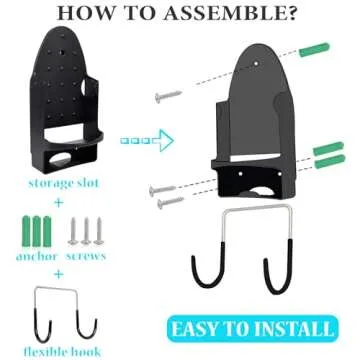 HOW TO ASSEMBLE?

storage slot
+
anchor screws
+
flexible hook

EASY TO INSTALL