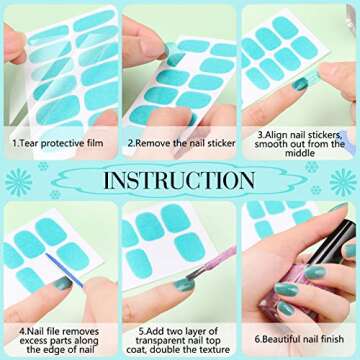 1.Tear protective film

2.Remove the nail sticker

3.Align nail stickers, smooth out from the middle

INSTRUCTION

4.Nail file removes excess parts along the edge of nail

5.Add two layer of transparent nail top coat, double the texture

6.Beautiful nail finish