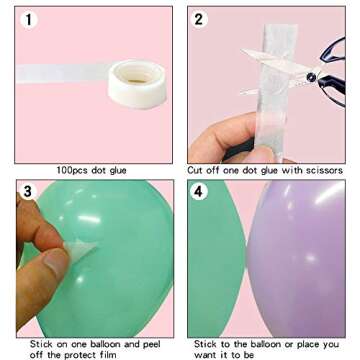 1

100pcs dot glue

2

Cut off one dot glue with scissors

3

Stick on one balloon and peel off the protect film

4

Stick to the balloon or place you want it to be