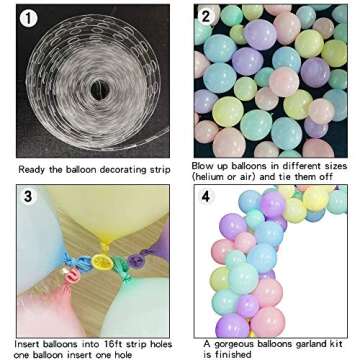 1

Ready the balloon decorating strip

2

Blow up balloons in different sizes (helium or air) and tie them off

3

Insert balloons into 16ft strip holes one balloon insert one hole

4

A gorgeous balloons garland kit is finished