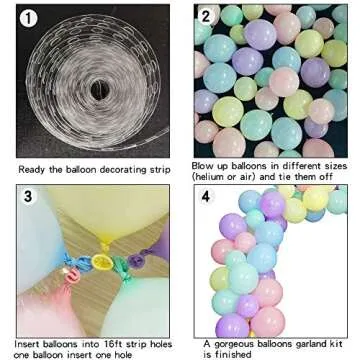 1

Ready the balloon decorating strip

2

Blow up balloons in different sizes (helium or air) and tie them off

3

Insert balloons into 16ft strip holes one balloon insert one hole

4

A gorgeous balloons garland kit is finished