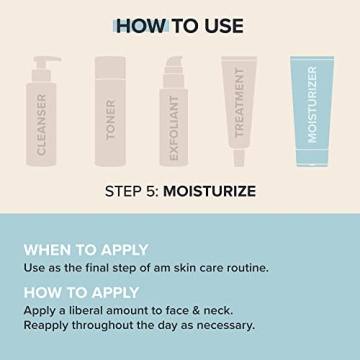 HOW TO USE

CLEANSER

TONER

EXFOLIANT

TREATMENT

MOISTURIZER

STEP 5: MOISTURIZE

WHEN TO APPLY
Use as the final step of am skin care routine.

HOW TO APPLY
Apply a liberal amount to face & neck.
Reapply throughout the day as necessary.