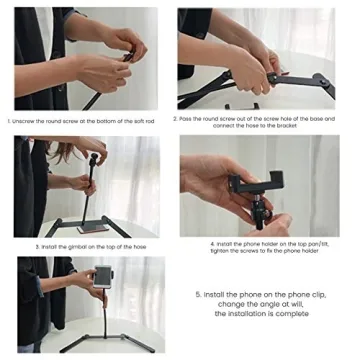 1. Unscrew the round screw at the bottom of the soft rod

2. Pass the round screw out of the screw hole of the base and connect the hose to the bracket

3. Install the gimbal on the top of the hose

4. Install the phone holder on the top pan/tilt, tighten the screws to fix the phone holder

5. Install the phone on the phone clip, change the angle at will, the installation is complete