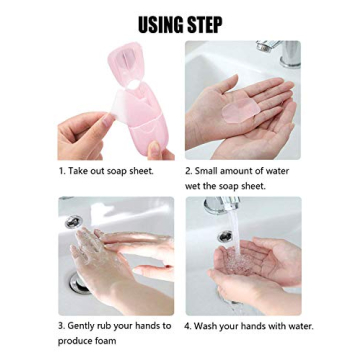 USING STEP

1. Take out soap sheet.

2. Small amount of water wet the soap sheet.

3. Gently rub your hands to produce foam

4. Wash your hands with water.