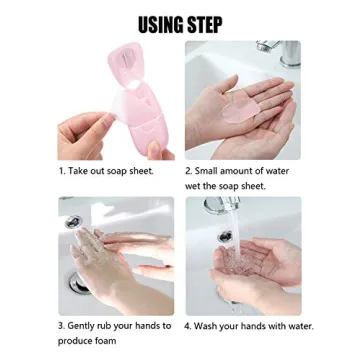 USING STEP

1. Take out soap sheet.

2. Small amount of water wet the soap sheet.

3. Gently rub your hands to produce foam

4. Wash your hands with water.