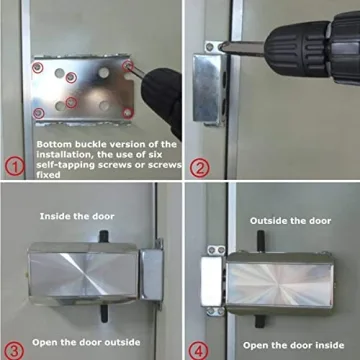 Bottom buckle version of the installation, the use of six self-tapping screws or screws fixed

①

②

Inside the door

Open the door outside

③

Outside the door

Open the door inside

④