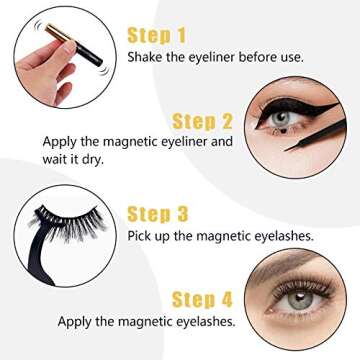 Step 1
Shake the eyeliner before use.

Step 2
Apply the magnetic eyeliner and wait it dry.

Step 3
Pick up the magnetic eyelashes.

Step 4
Apply the magnetic eyelashes.