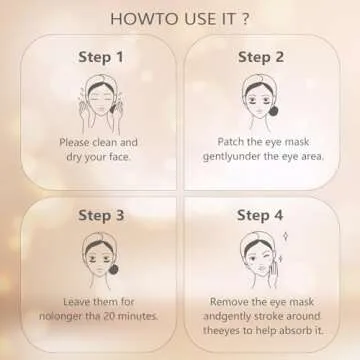 HOWTO USE IT ?

Step 1

Please clean and dry your face.

Step 2

Patch the eye mask gentlyunder the eye area.

Step 3

Leave them for nolonger tha 20 minutes.

Step 4

Remove the eye mask andgently stroke around theeyes to help absorb it.