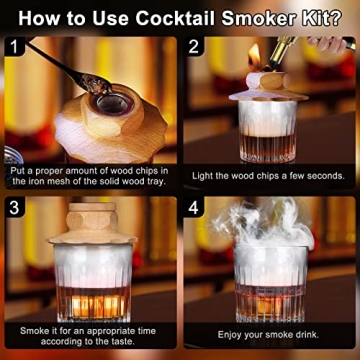 How to Use Cocktail Smoker Kit?

1

Put a proper amount of wood chips in the iron mesh of the solid wood tray.

2

Light the wood chips a few seconds.

3

Smoke it for an appropriate time according to the taste.

4

Enjoy your smoke drink.