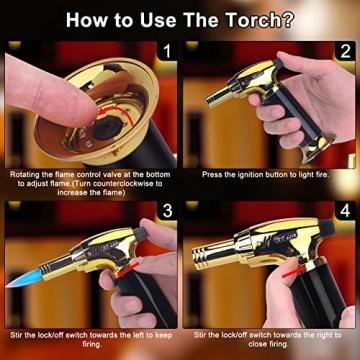 How to Use The Torch?

1

Rotating the flame control valve at the bottom to adjust flame.(Turn counterclockwise to increase the flame)

2

Press the ignition button to light fire.

3

Stir the lock/off switch towards the left to keep firing.

4

Stir the lock/off switch towards the right to close firing.