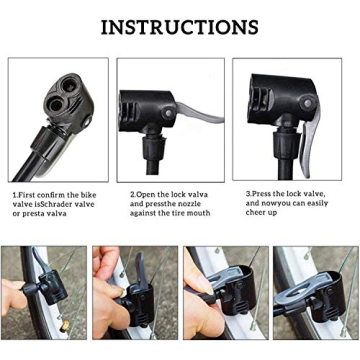 INSTRUCTIONS

1.First confirm the bike valve isSchrader valve or presta valva

2.Open the lock valva and pressthe nozzle against the tire mouth

3.Press the lock valve, and nowyou can easily cheer up