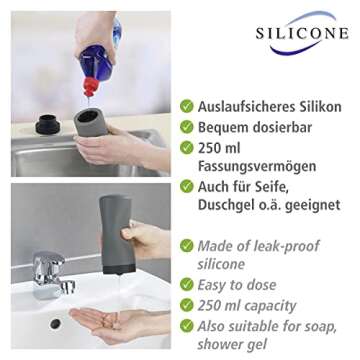 SILICONE

Auslaufsicheres Silikon
Bequem dosierbar
250 ml Fassungsvermögen
Auch für Seife, Duschgel o.ä. geeignet

Made of leak-proof silicone
Easy to dose
250 ml capacity
Also suitable for soap, shower gel