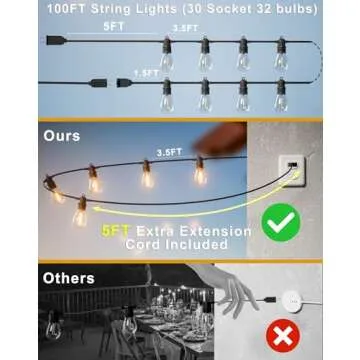 100FT String Lights (30 Socket 32 bulbs)

5FT

3.5FT

1.5FT

Ours

3.5FT

5FT Extra Extension Cord Included

Others