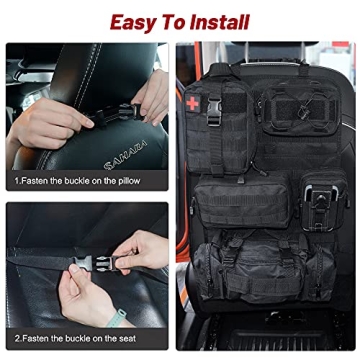 Easy To Install

SAHARA

1.Fasten the buckle on the pillow

2.Fasten the buckle on the seat