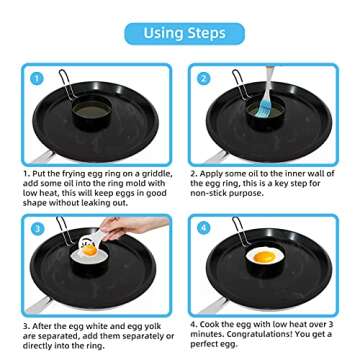 Using Steps

1

1. Put the frying egg ring on a griddle, add some oil into the ring mold with low heat, this will keep eggs in good shape without leaking out.

2

2. Apply some oil to the inner wall of the egg ring, this is a key step for non-stick purpose.

3

3. After the egg white and egg yolk are separated, add them separately or directly into the ring.

4

4. Cook the egg with low heat over 3 minutes. Congratulations! You get a perfect egg.