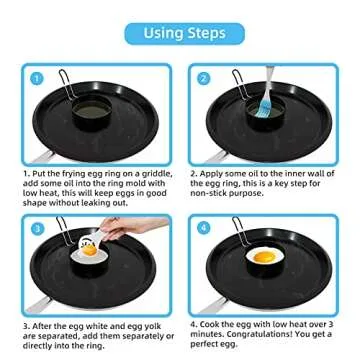 Using Steps

1

1. Put the frying egg ring on a griddle, add some oil into the ring mold with low heat, this will keep eggs in good shape without leaking out.

2

2. Apply some oil to the inner wall of the egg ring, this is a key step for non-stick purpose.

3

3. After the egg white and egg yolk are separated, add them separately or directly into the ring.

4

4. Cook the egg with low heat over 3 minutes. Congratulations! You get a perfect egg.