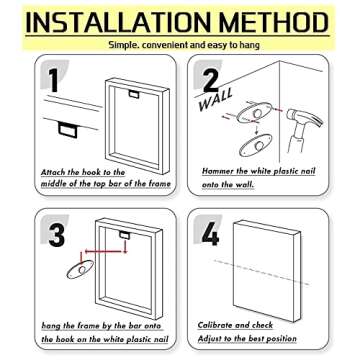 INSTALLATION METHOD

Simple. convenient and easy to hang

1

Attach the hook to the middle of the top bar of the frame

2

WALL

Hammer the white plastic nail onto the wall.

3

hang the frame by the bar onto the hook on the white plastic nail

4

Calibrate and check
Adjust to the best position