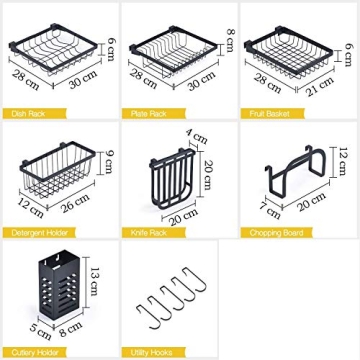 6 cm
28 cm
30 cm
Dish Rack

8 cm
28 cm
30 cm
Plate Rack

6 cm
28 cm
21 cm
Fruit Basket

9 cm
12 cm
26 cm
Detergent Holder

4 cm
20 cm
20 cm
Knife Rack

12 cm
7 cm
20 cm
Chopping Board

13 cm
5 cm
8 cm
Cutlery Holder

Utility Hooks