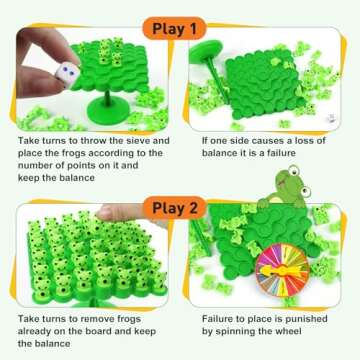 Play 1

Take turns to throw the sieve and place the frogs according to the number of points on it and keep the balance

If one side causes a loss of balance it is a failure

Play 2

Take turns to remove frogs already on the board and keep the balance

Failure to place is punished by spinning the wheel