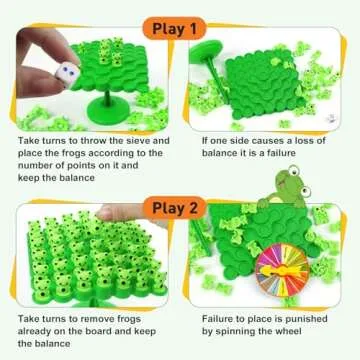 Play 1

Take turns to throw the sieve and place the frogs according to the number of points on it and keep the balance

If one side causes a loss of balance it is a failure

Play 2

Take turns to remove frogs already on the board and keep the balance

Failure to place is punished by spinning the wheel