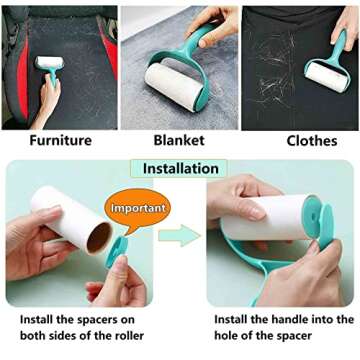 Furniture

Blanket

Clothes

Installation

Important

Install the spacers on both sides of the roller

Install the handle into the hole of the spacer