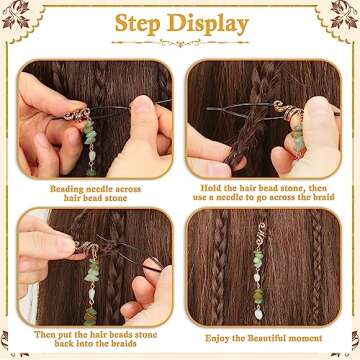 Step Display

Beading needle across hair bead stone

Hold the hair bead stone, then use a needle to go across the braid

Then put the hair beads stone back into the braids

Enjoy the Beautiful moment