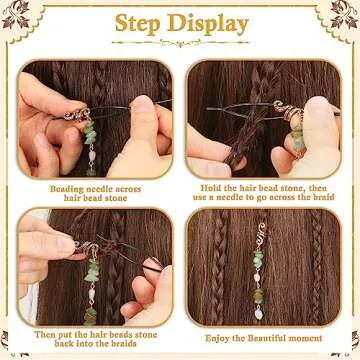 Step Display

Beading needle across hair bead stone

Hold the hair bead stone, then use a needle to go across the braid

Then put the hair beads stone back into the braids

Enjoy the Beautiful moment