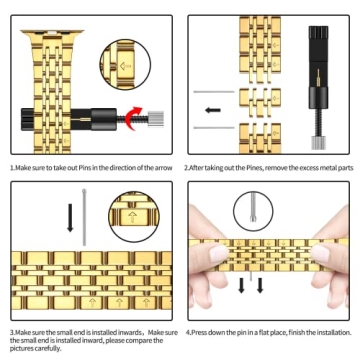 1.Make sure to take out Pins in the direction of the arrow

2.After taking out the Pines, remove the excess metal parts

3.Make sure the small end is installed inwards， Make sure the small end is installed inward, please compare the pictures carefully.

4.Press down the pin in a flat place, finish the installation.