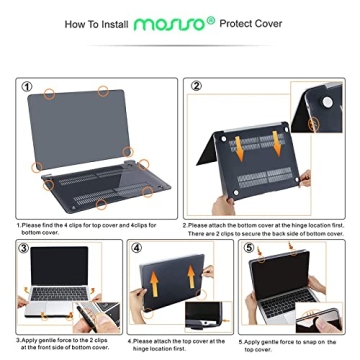 How To Install mosiso® Protect Cover

①

1.Please find the 4 clips for top cover and 4clips for bottom cover.

②

2.Please attach the bottom cover at the hinge location first. There are 2 clips to secure the back side of bottom cover.

③

3.Apply gentle force to the 2 clips at the front side of bottom cover.

④

4.Please attach the top cover at the hinge location first.

⑤

5.Apply gentle force to snap on the top cover.