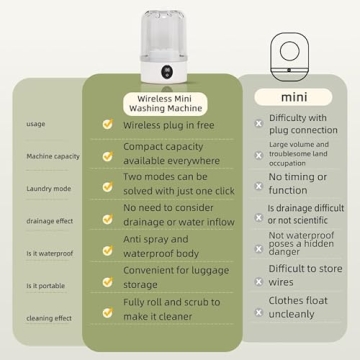 | | Wireless Mini Washing Machine | mini |
|---|---|---|
| usage | Wireless plug in free | Difficulty with plug connection |
| Machine capacity | Compact capacity available everywhere | Large volume and troublesome land occupation |
| Laundry mode | Two modes can be solved with just one click | No timing or function |
| drainage effect | No need to consider drainage or water inflow | Is drainage difficult or not scientific |
| Is it waterproof | Anti spray and waterproof body | Not waterproof poses a hidden danger |
| Is it portable | Convenient for luggage storage | Difficult to store wires |
| cleaning effect | Fully roll and scrub to make it cleaner | Clothes float uncleanly |