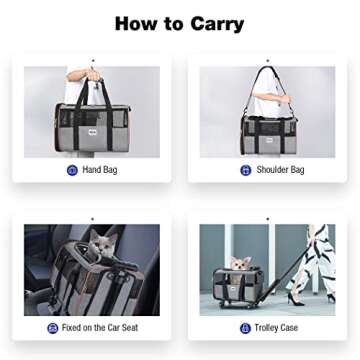 How to Carry

Hand Bag

Shoulder Bag

Fixed on the Car Seat

Trolley Case