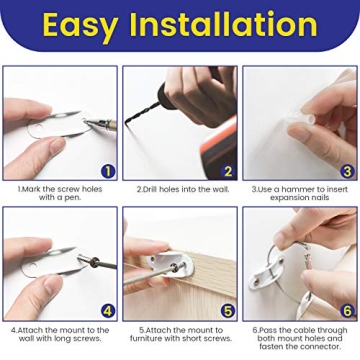 Easy Installation

1

1.Mark the screw holes with a pen.

2

2.Drill holes into the wall.

3

3.Use a hammer to insert expansion nails

4

4.Attach the mount to the wall with long screws.

5

5.Attach the mount to furniture with short screws.

6

6.Pass the cable through both mount holes and fasten the connector.