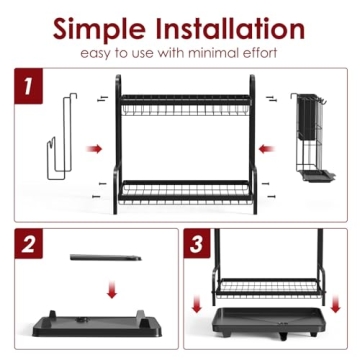 Simple Installation
easy to use with minimal effort

1

2

3