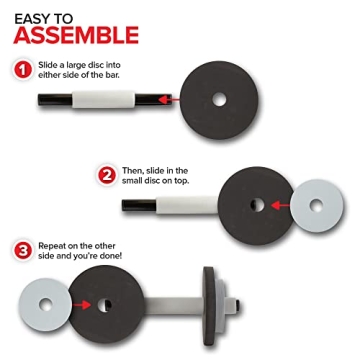 EASY TO
ASSEMBLE

1 Slide a large disc into either side of the bar.

2 Then, slide in the small disc on top.

3 Repeat on the other side and you're done!