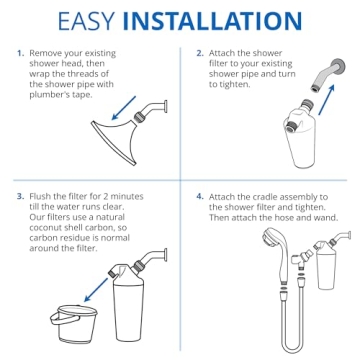 EASY INSTALLATION

1. Remove your existing shower head, then wrap the threads of the shower pipe with plumber's tape.

2. Attach the shower filter to your existing shower pipe and turn to tighten.

3. Flush the filter for 2 minutes till the water runs clear. Our filters use a natural coconut shell carbon, so carbon residue is normal around the filter.

4. Attach the cradle assembly to the shower filter and tighten. Then attach the hose and wand.