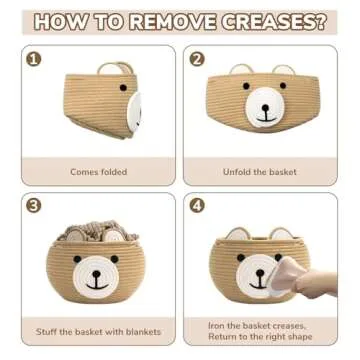 HOW TO REMOVE CREASES?

1

Comes folded

2

Unfold the basket

3

Stuff the basket with blankets

4

Iron the basket creases, Return to the right shape