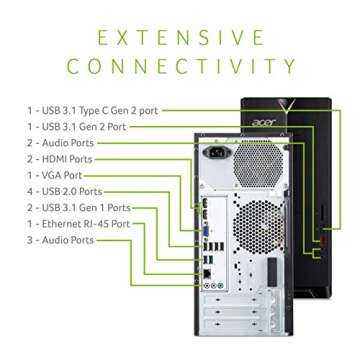 EXTENSIVE CONNECTIVITY

1 - USB 3.1 Type C Gen 2 port
1 - USB 3.1 Gen 2 Port
2 - Audio Ports
2 - HDMI Ports
1 - VGA Port
4 - USB 2.0 Ports
2 - USB 3.1 Gen 1 Ports
1 - Ethernet RJ-45 Port
3 - Audio Ports

acer