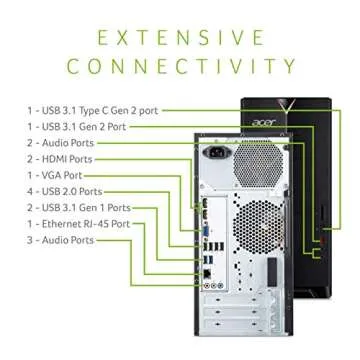 EXTENSIVE CONNECTIVITY

1 - USB 3.1 Type C Gen 2 port
1 - USB 3.1 Gen 2 Port
2 - Audio Ports
2 - HDMI Ports
1 - VGA Port
4 - USB 2.0 Ports
2 - USB 3.1 Gen 1 Ports
1 - Ethernet RJ-45 Port
3 - Audio Ports

acer