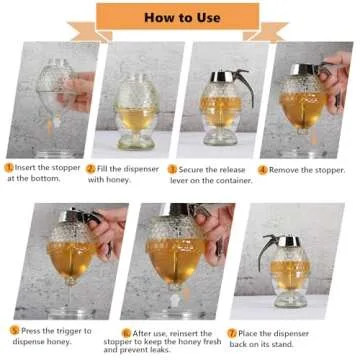 How to Use

1 Insert the stopper at the bottom.

2 Fill the dispenser with honey.

3 Secure the release lever on the container.

4 Remove the stopper.

5 Press the trigger to dispense honey.

6 After use, reinsert the stopper to keep the honey fresh and prevent leaks.

7 Place the dispenser back on its stand.