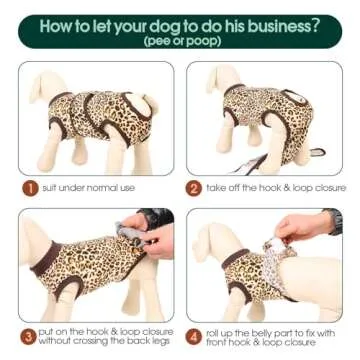 How to let your dog to do his business?
(pee or poop)

1 suit under normal use

2 take off the hook & loop closure

3 put on the hook & loop closure without crossing the back legs

4 roll up the belly part to fix with front hook & loop closure