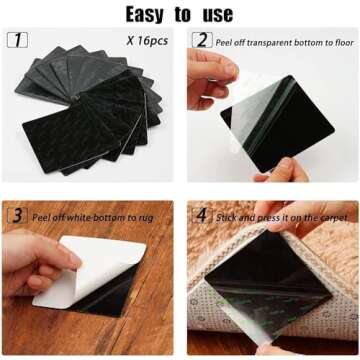 Easy to use

1 X 16pcs

2 Peel off transparent bottom to floor

3 Peel off white bottom to rug

4 Stick and press it on the carpet