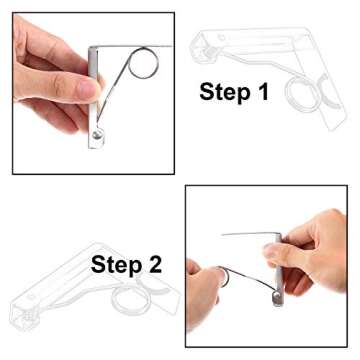 Step 1

Step 2